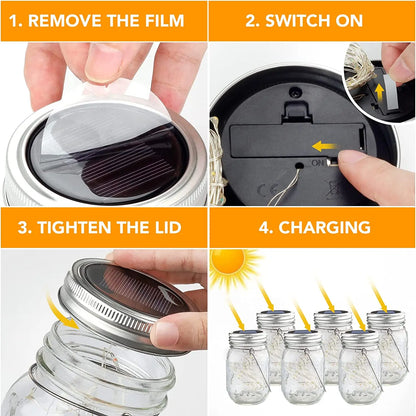 1. REMOVE THE FILM

2. SWITCH ON

ON

CE

3. TIGHTEN THE LID

4. CHARGING