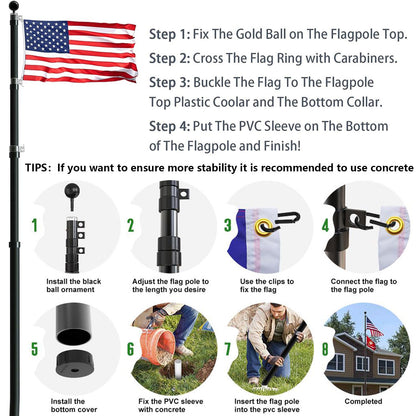 Step 1: Fix The Gold Ball on The Flagpole Top.

Step 2: Cross The Flag Ring with Carabiners.

Step 3: Buckle The Flag To The Flagpole Top Plastic Coolar and The Bottom Collar.

Step 4: Put The PVC Sleeve on The Bottom of The Flagpole and Finish!

TIPS: If you want to ensure more stability it is recommended to use concrete

1
Install the black ball ornament

2
Adjust the flag pole to the length you desire

3
Use the clips to fix the flag

4
Connect the flag to the flag pole

5
Install the bottom cover

6
Fix the PVC sleeve with concrete

7
Insert the flag pole into the pvc sleeve

8
Completed