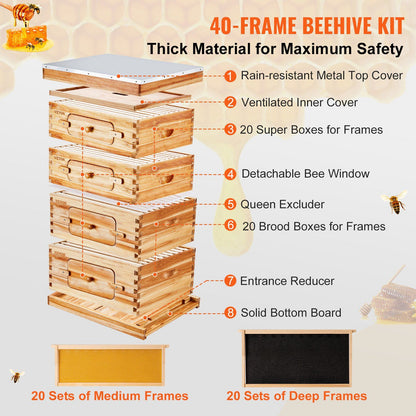 40-FRAME BEEHIVE KIT
Thick Material for Maximum Safety

1 Rain-resistant Metal Top Cover
2 Ventilated Inner Cover
3 20 Super Boxes for Frames
4 Detachable Bee Window
5 Queen Excluder
6 20 Brood Boxes for Frames
7 Entrance Reducer
8 Solid Bottom Board

20 Sets of Medium Frames
20 Sets of Deep Frames