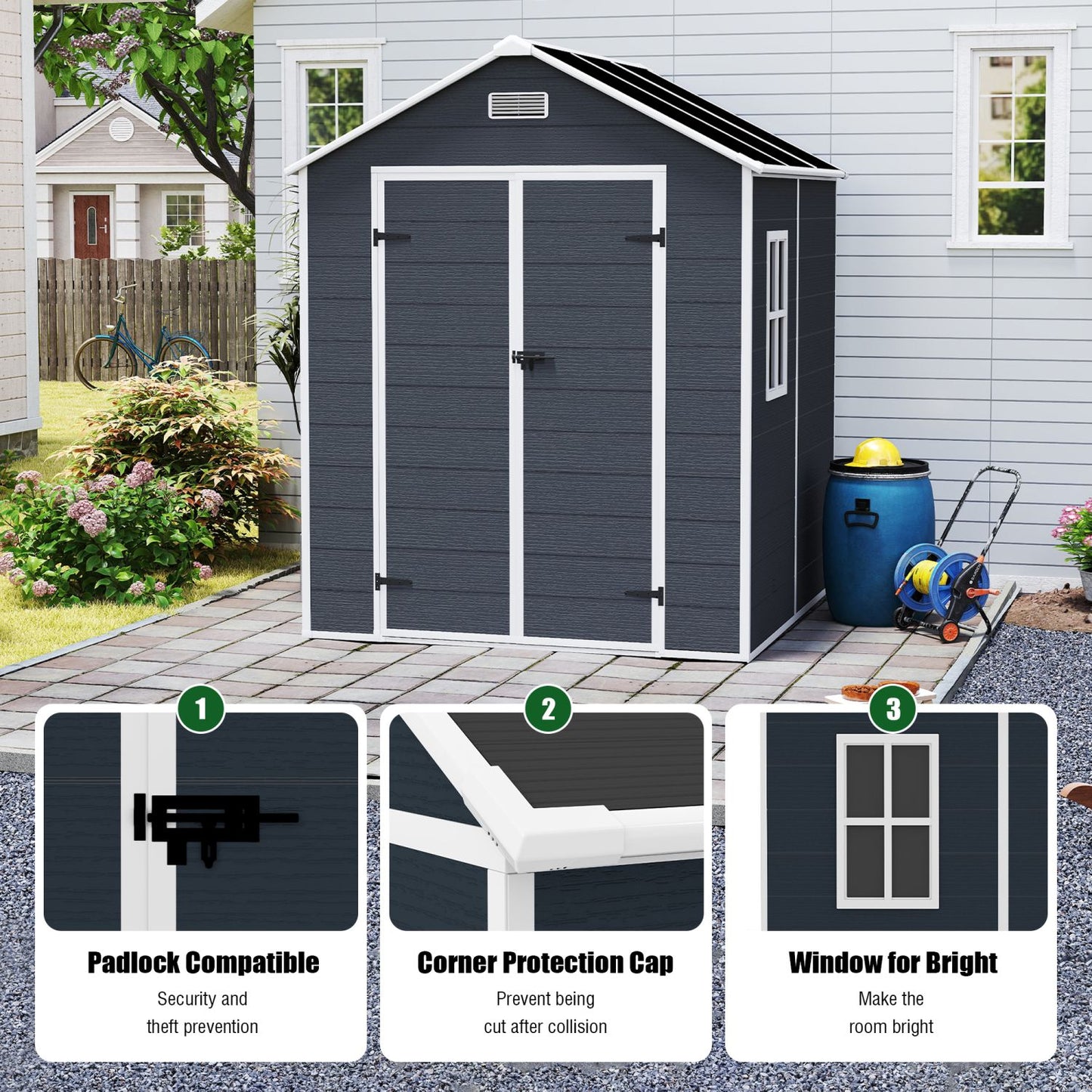 1

Padlock Compatible

Security and theft prevention

2

Corner Protection Cap

Prevent being cut after collision

3

Window for Bright

Make the room bright