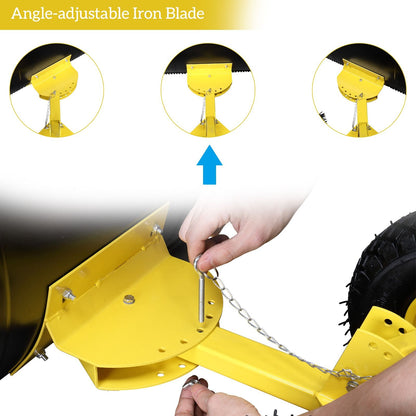 Angle-adjustable Iron Blade